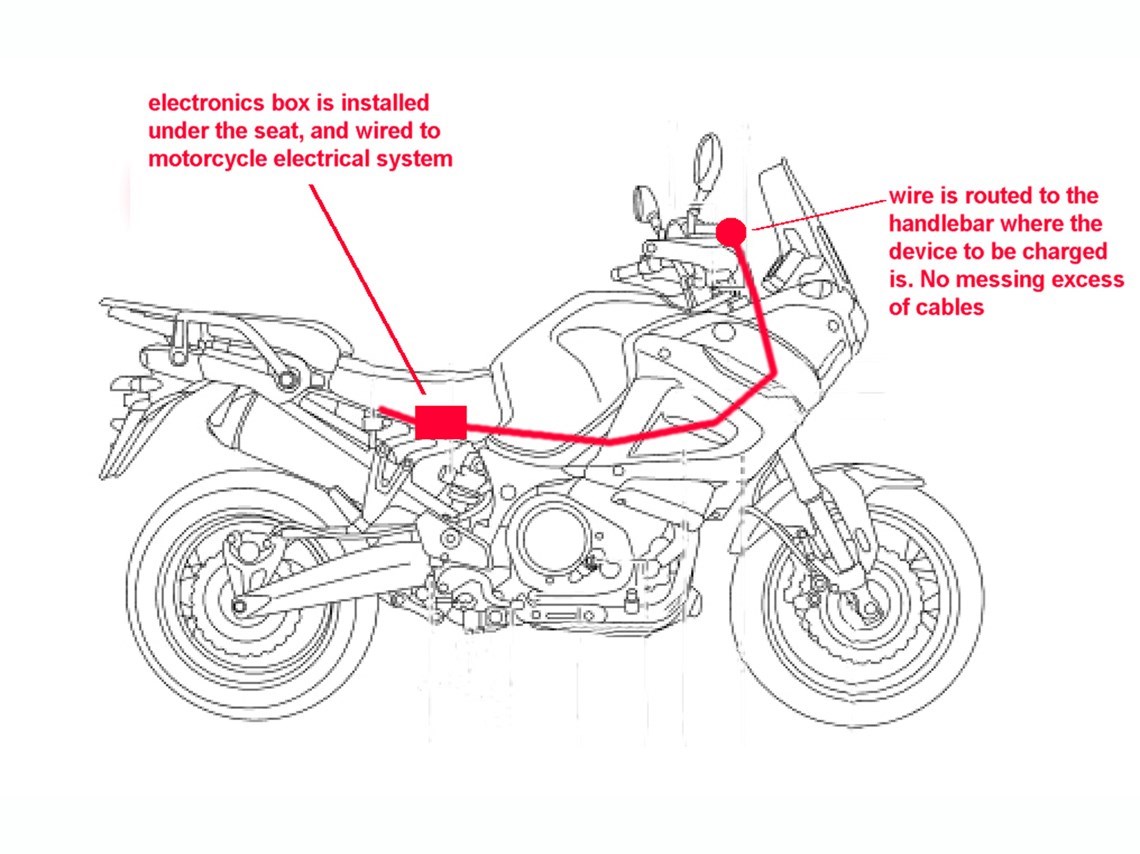 electronics box is installed under the seat, and wired to motorcycle electrical system

wire is routed to the handlebar where the device to be charged is. No messing excess of cables