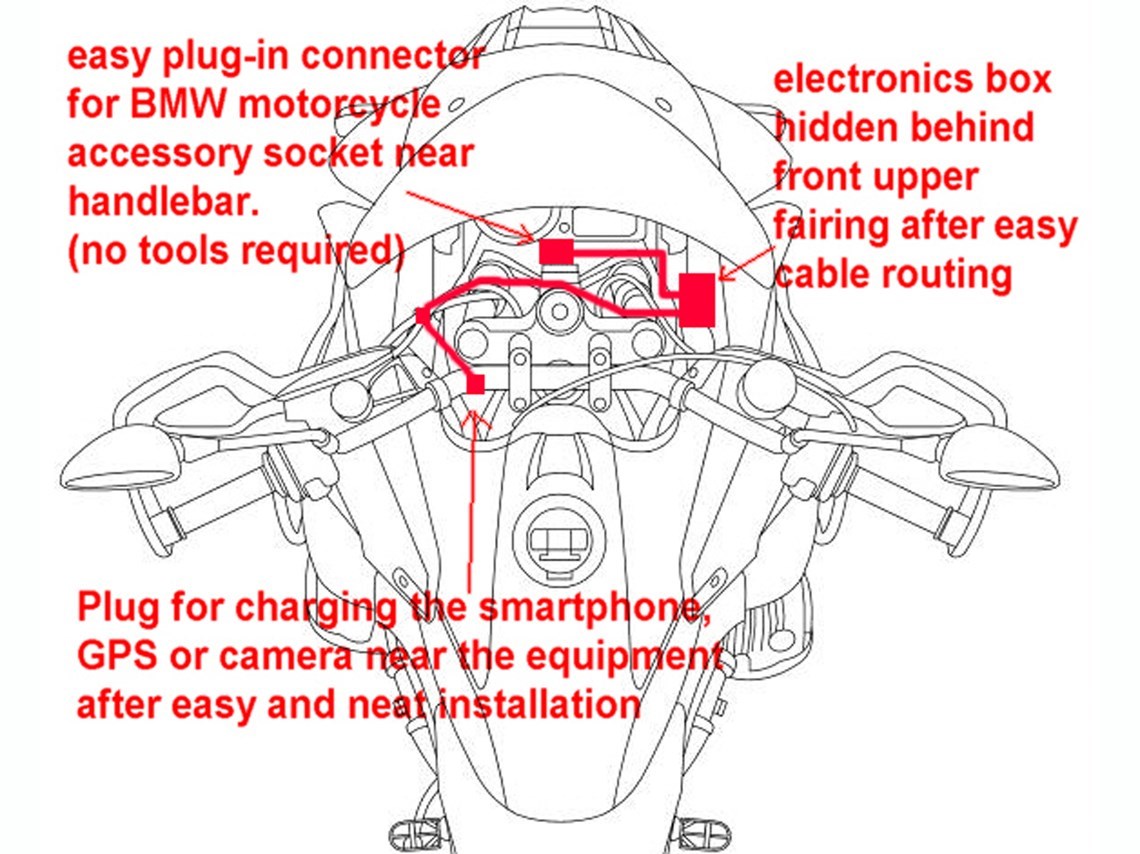 easy plug-in connector for BMW motorcycle accessory socket near handlebar. (no tools required)

electronics box hidden behind front upper fairing after easy cable routing

Plug for charging the smartphone, GPS or camera near the equipment after easy and neat installation