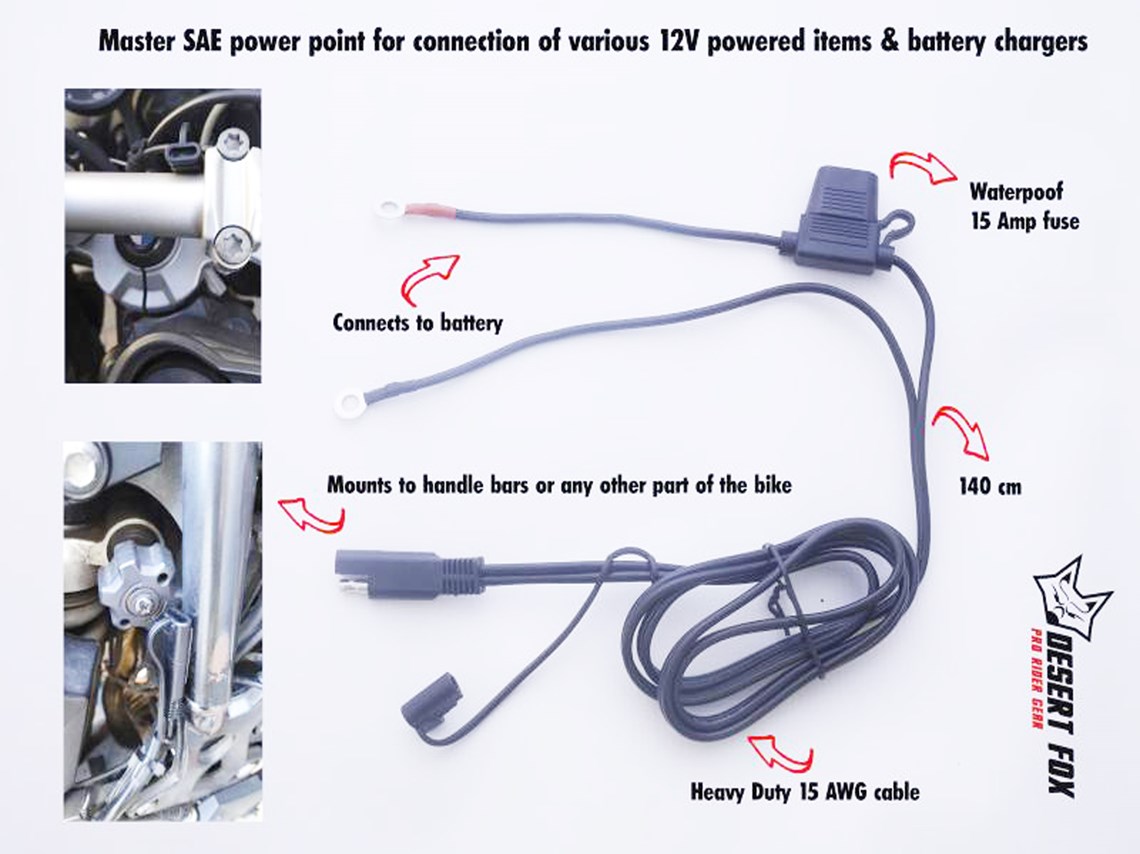 Master SAE power point for connection of various 12V powered items & battery chargers

Waterpoof
15 Amp fuse

Connects to battery

Mounts to handle bars or any other part of the bike

140 cm

Heavy Duty 15 AWG cable

DESERT FOX
PRO RIDER GEAR